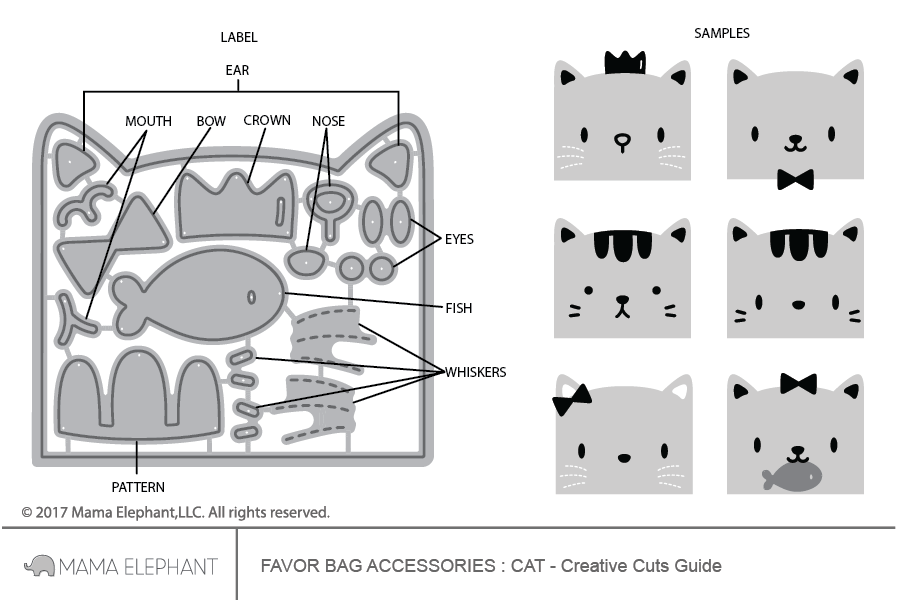 LABEL

EAR

MOUTH

BOW

CROWN

NOSE

EYES

FISH

WHISKERS

PATTERN

SAMPLES

© 2017 Mama Elephant,LLC. All rights reserved.

MAMA ELEPHANT

FAVOR BAG ACCESSORIES : CAT - Creative Cuts Guide